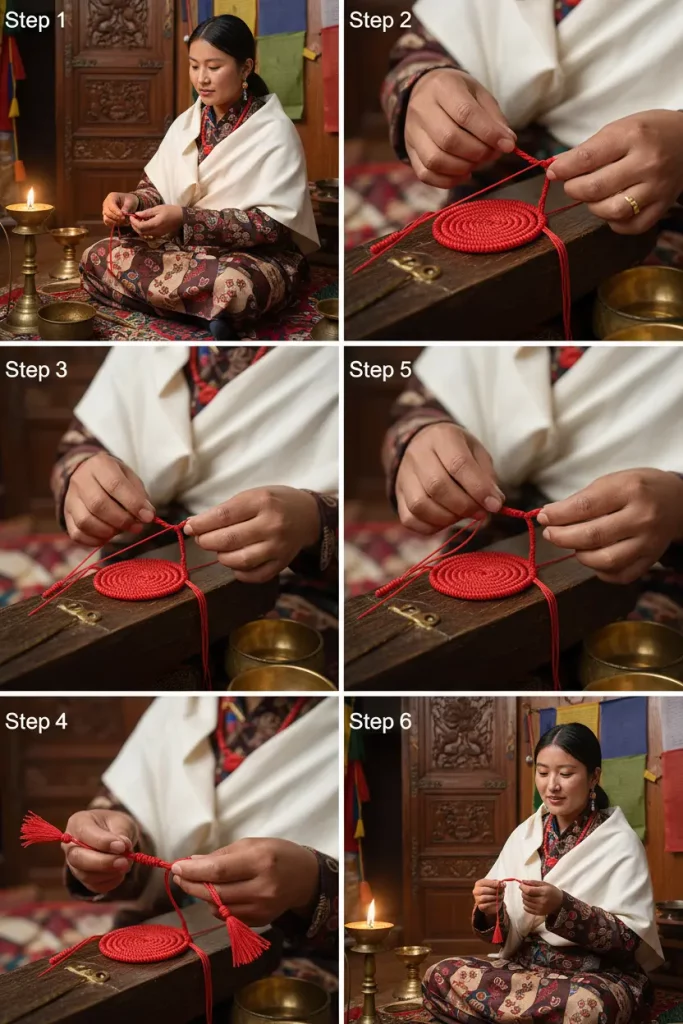 Step 1

Step 2

Step 3

Step 5

Step 4

Step 6