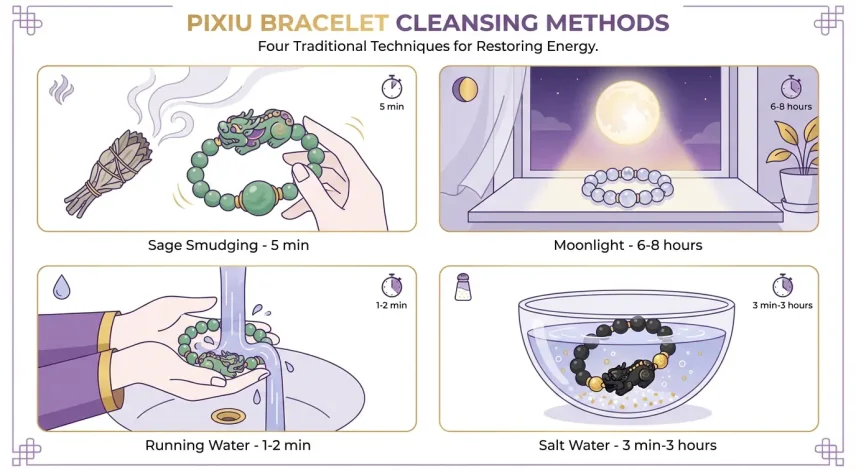 PIXIU BRACELET CLEANSING METHODS
Four Traditional Techniques for Restoring Energy.

5 min

Sage Smudging - 5 min

6-8 hours

Moonlight - 6-8 hours

1-2 min

Running Water - 1-2 min

3 min-3 hours

Salt Water - 3 min-3 hours