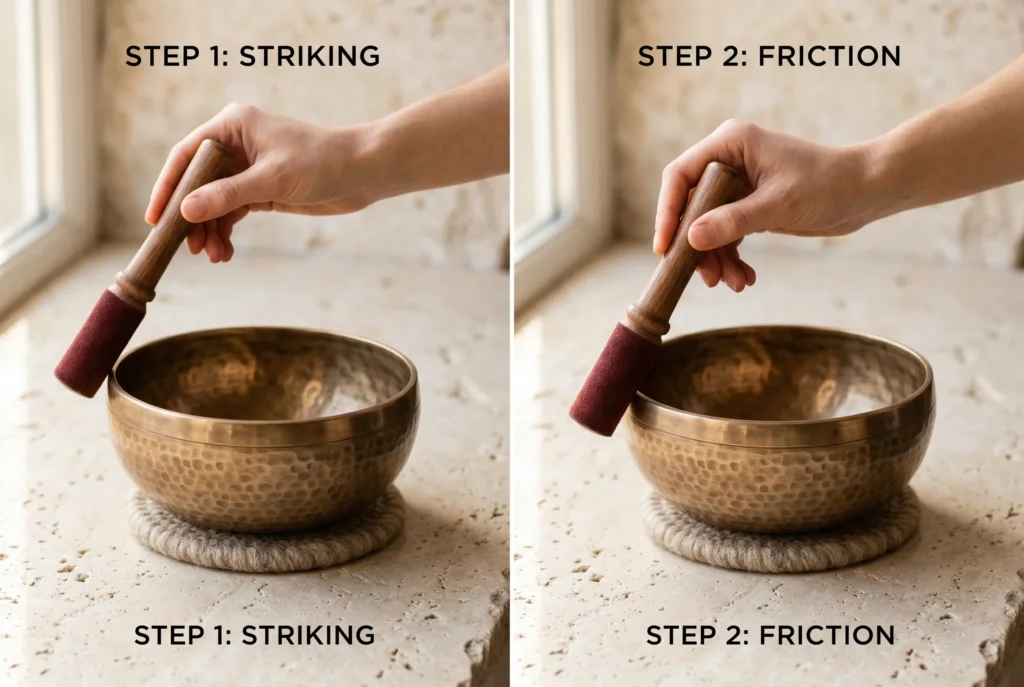 STEP 1: STRIKING

STEP 1: STRIKING

STEP 2: FRICTION

STEP 2: FRICTION