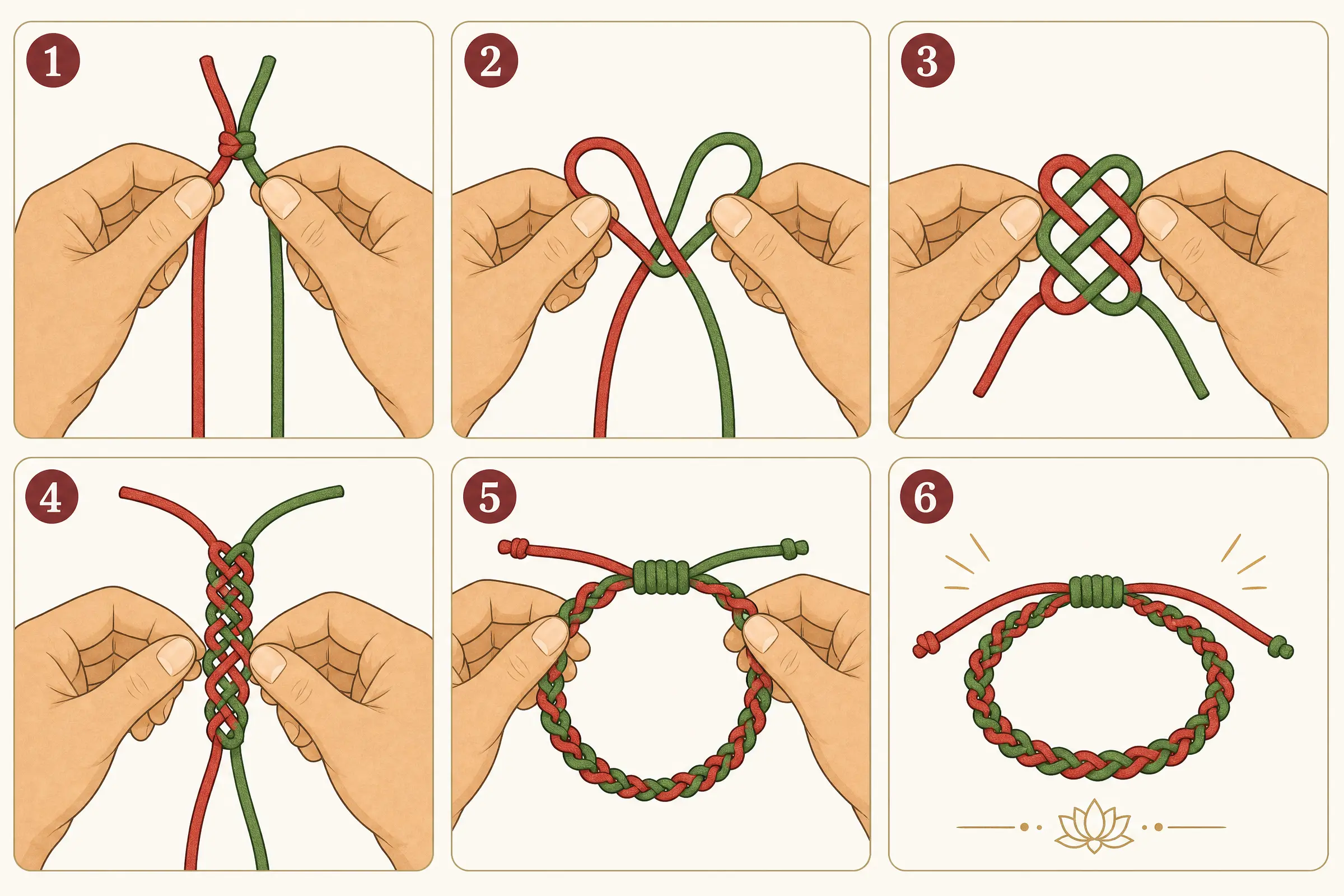 1

2

3

4

5

6