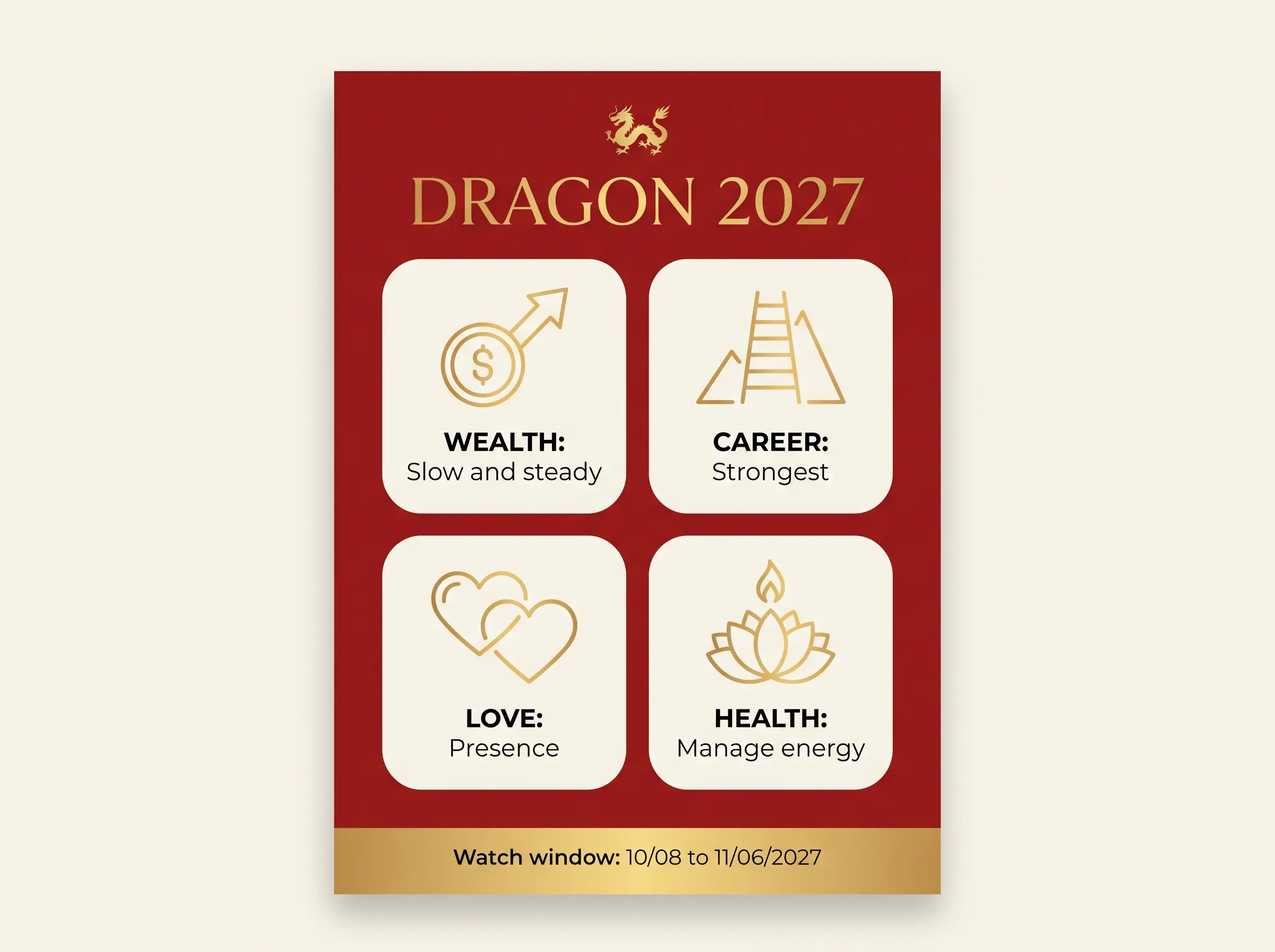 DRAGON 2027

WEALTH:
Slow and steady

CAREER:
Strongest

LOVE:
Presence

HEALTH:
Manage energy

Watch window: 10/08 to 11/06/2027